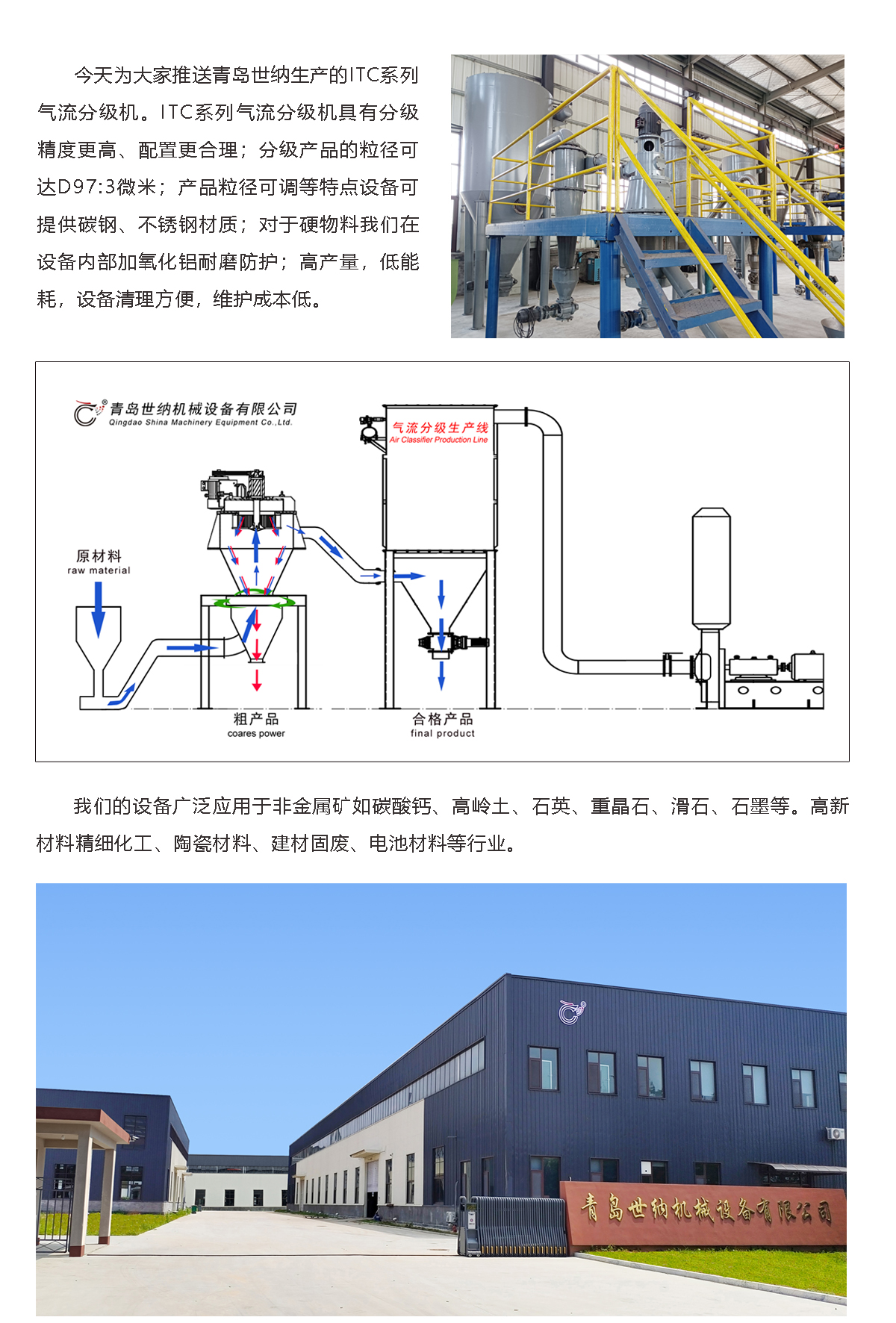 今天为大家推送青岛世纳生产的ITC系列气流分级机。ITC系列气流分级机具有分级精度更高、配置更合理；分级产品的粒径可达D97:3微米；产品粒径可调等特点设备可提供碳钢、不锈钢材质；对于硬物料我们在设备内部加氧化铝耐磨防护；高产量，低能耗，设备清理方便，维护成本低。

青岛世纳机械设备有限公司
Qingdao Shina Machinery Equipment Co.,Ltd.

气流分级生产线
Air Classifier Production Line

原材料
raw material

粗产品
coares power

合格产品
final product

我们的设备广泛应用于非金属矿如碳酸钙、高岭土、石英、重晶石、滑石、石墨等。高新材料精细化工、陶瓷材料、建材固废、电池材料等行业。

青岛世纳机械设备有限公司